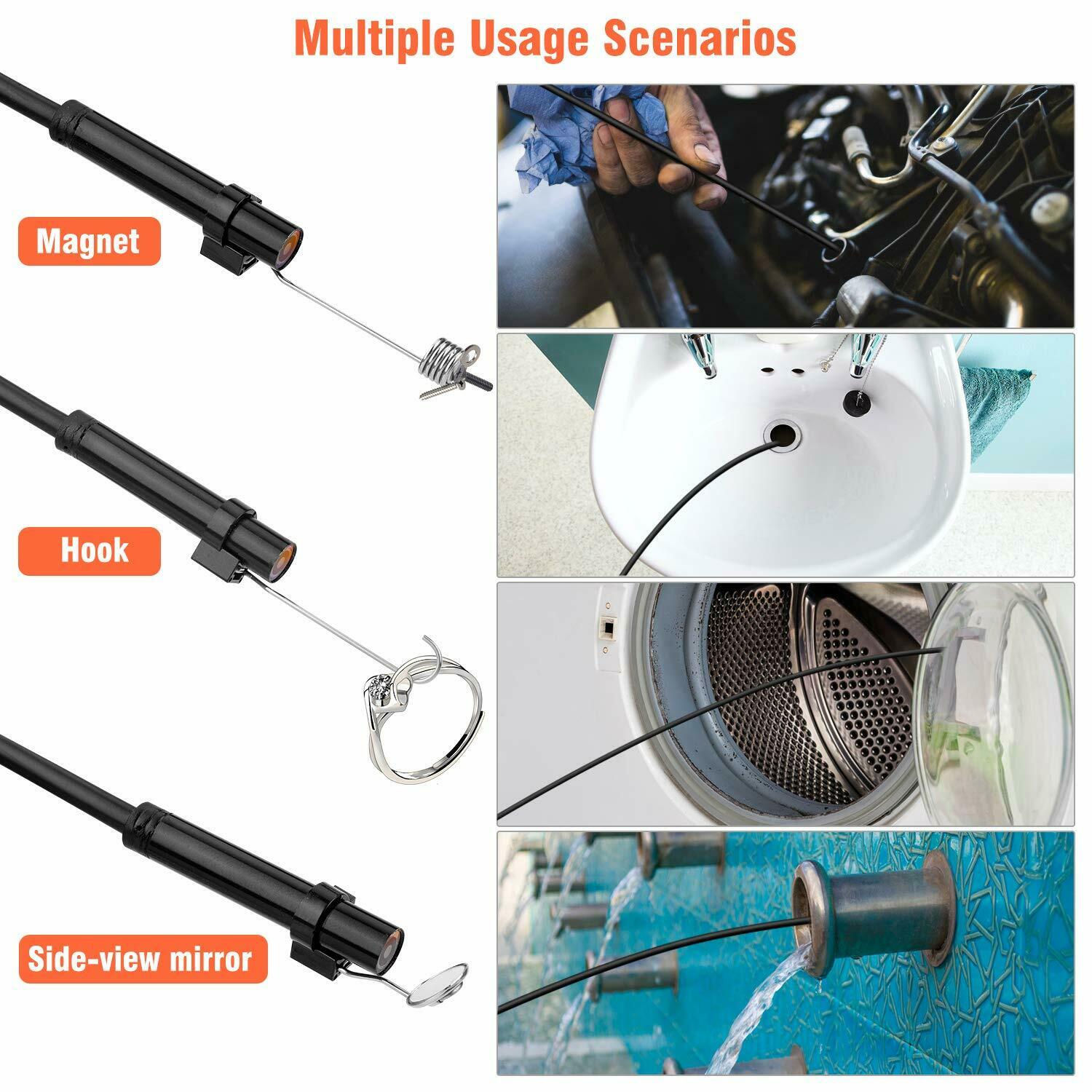 Multiple Usage Scenarios

Magnet

Hook

Side-view mirror